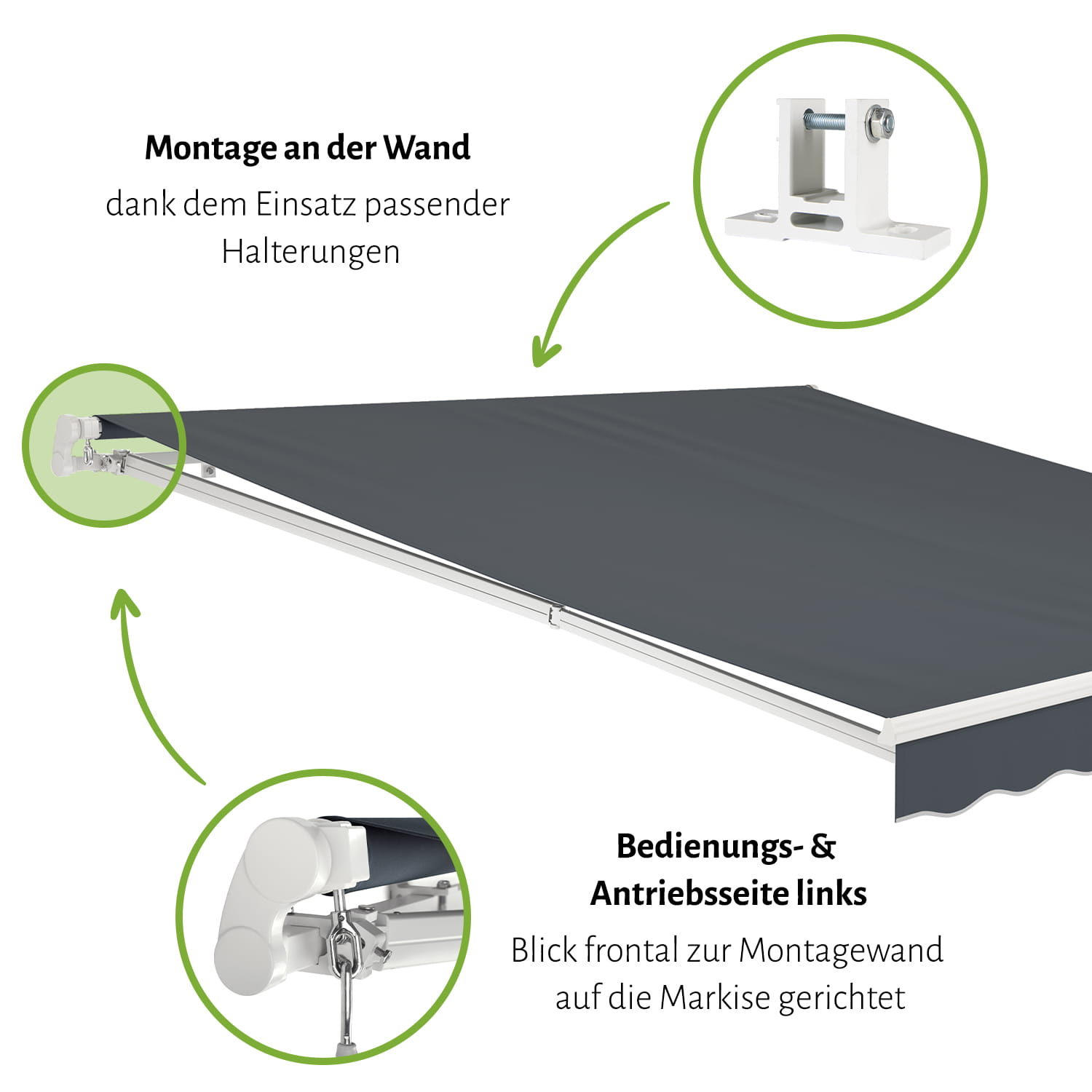 Montage an der Wand

dank dem Einsatz passender Halterungen

Bedienungs- & Antriebsseite links

Blick frontal zur Montagewand auf die Markise gerichtet