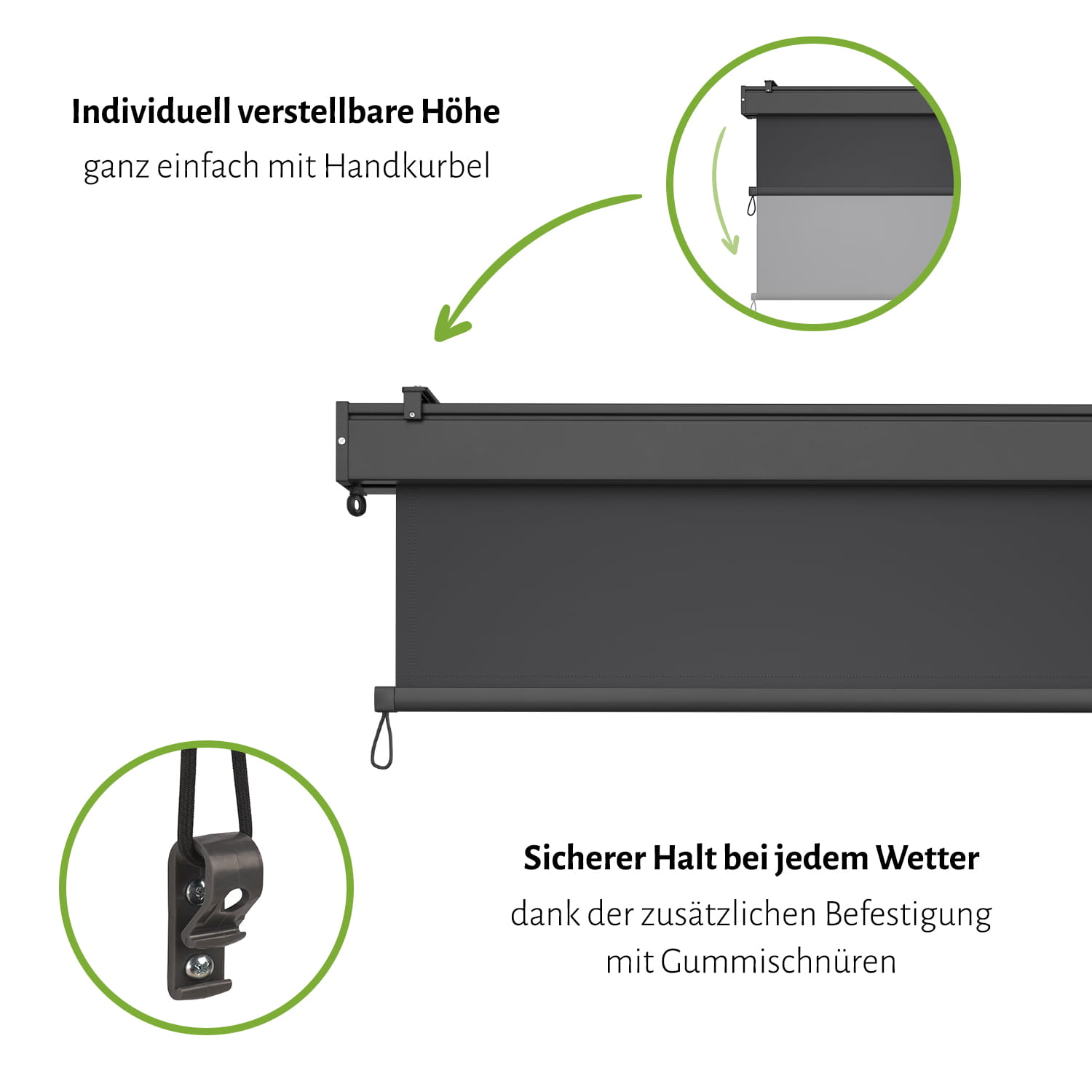 Individuell verstellbare Höhe
ganz einfach mit Handkurbel

Sicherer Halt bei jedem Wetter
dank der zusätzlichen Befestigung mit Gummischnüren