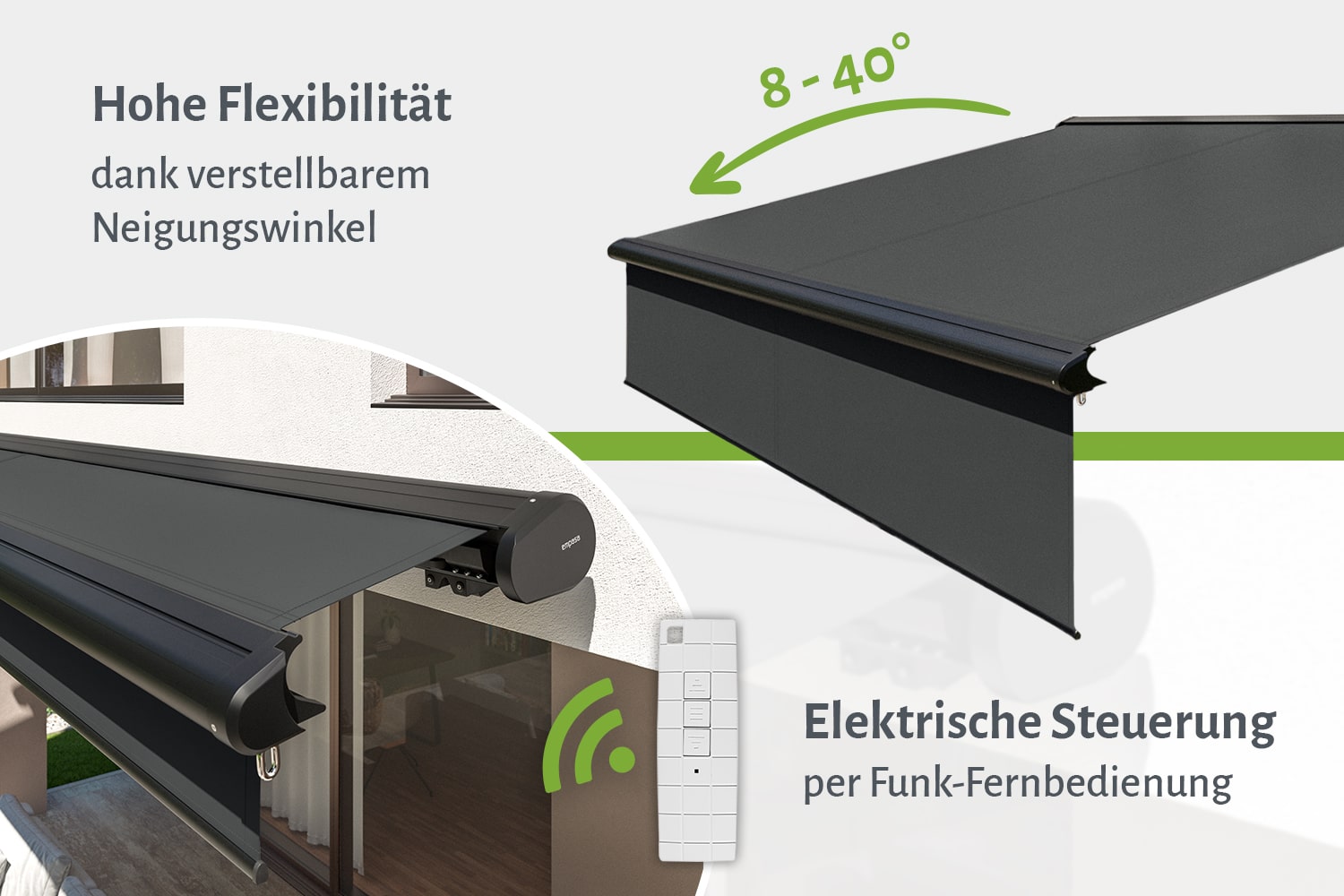 Hohe Flexibilität
dank verstellbarem Neigungswinkel

8 - 40°

empasa

Elektrische Steuerung
per Funk-Fernbedienung