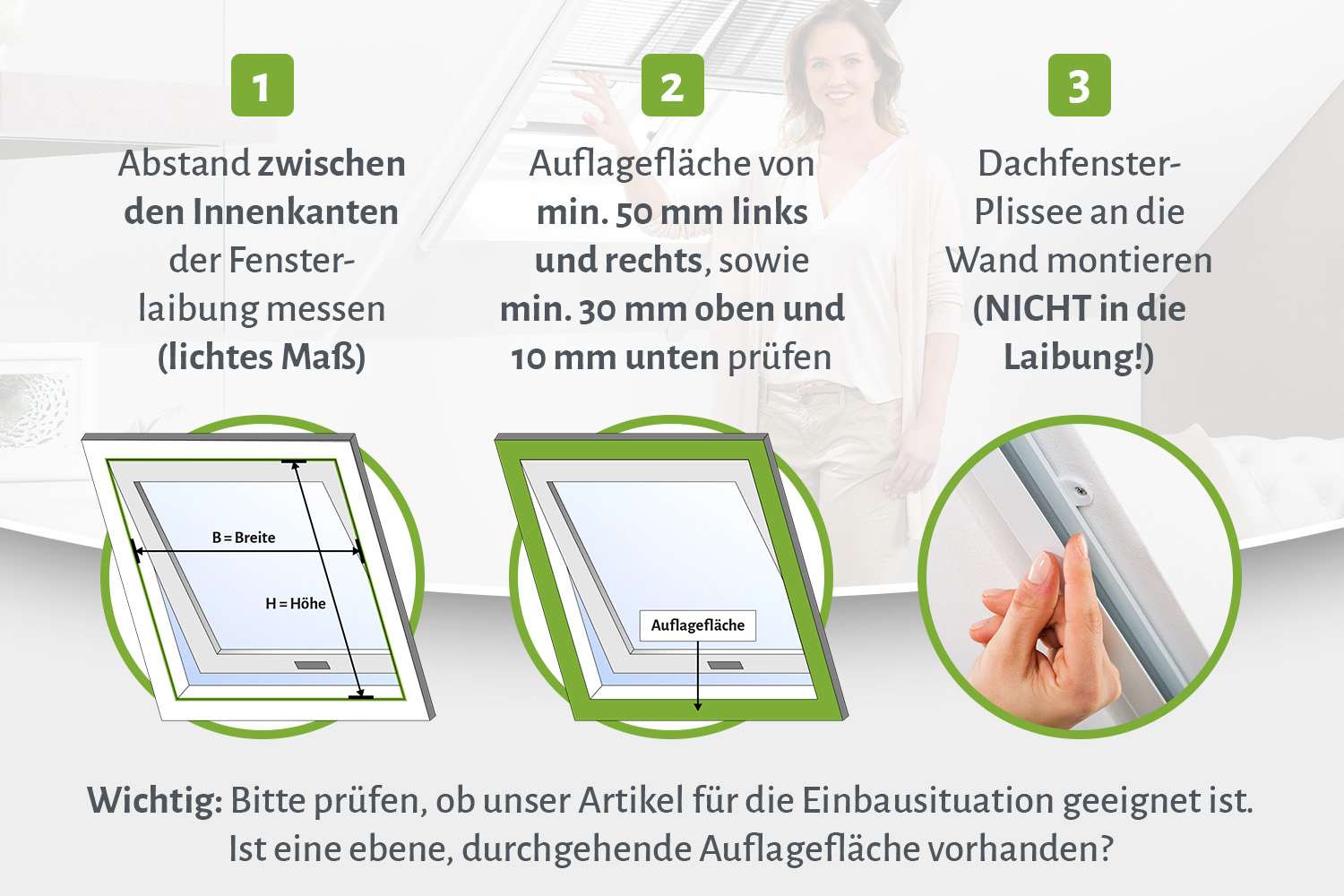 1

Abstand zwischen den Innenkanten der Fensterlaibung messen (lichtes Maß)

B = Breite

H = Höhe

2

Auflagefläche von min. 50 mm links und rechts, sowie min. 30 mm oben und 10 mm unten prüfen

Auflagefläche

3

Dachfenster-Plissee an die Wand montieren (NICHT in die Laibung!)

Wichtig: Bitte prüfen, ob unser Artikel für die Einbausituation geeignet ist. Ist eine ebene, durchgehende Auflagefläche vorhanden?