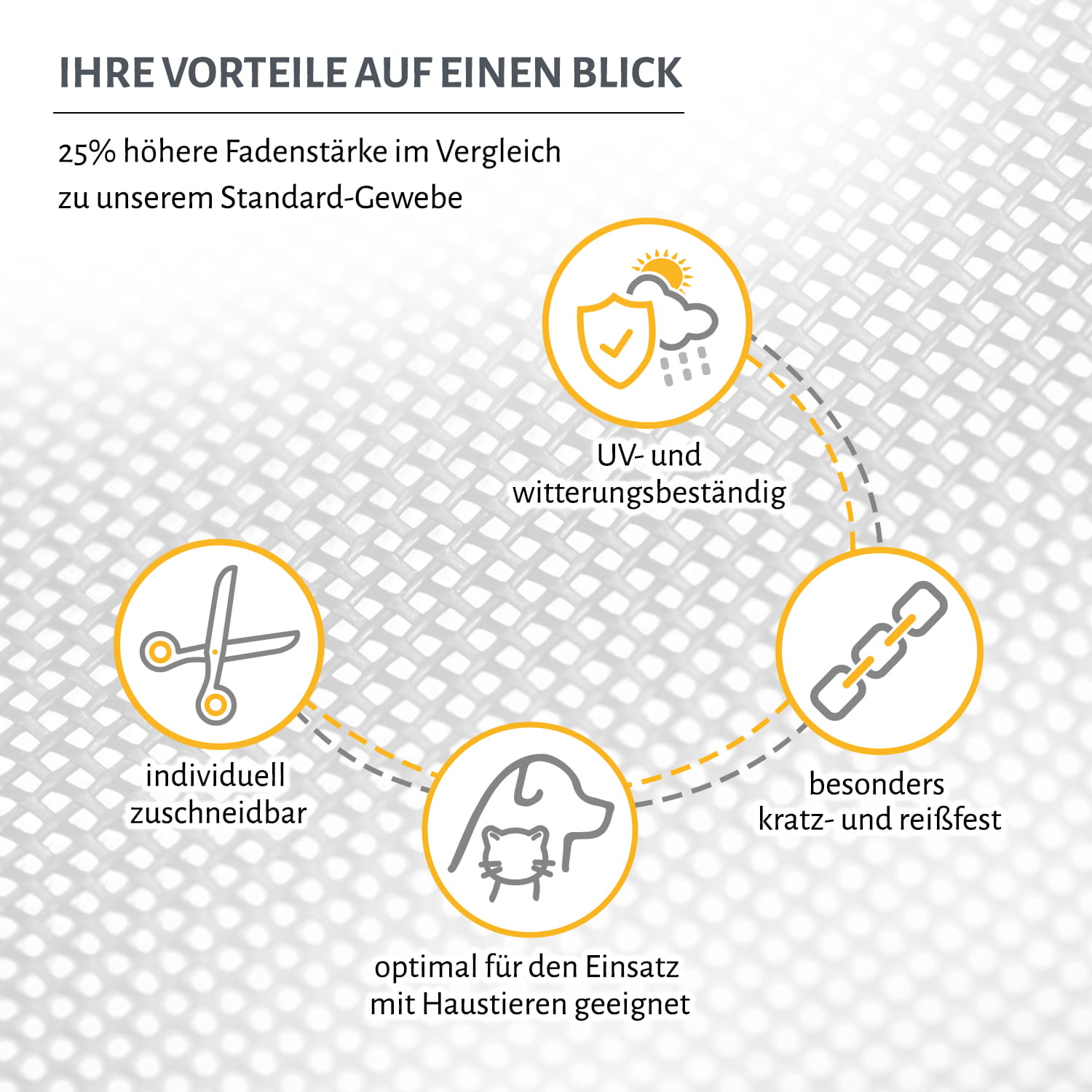 IHRE VORTEILE AUF EINEN BLICK

25% höhere Fadenstärke im Vergleich zu unserem Standard-Gewebe

UV- und witterungsbeständig

individuell zuschneidbar

besonders kratz- und reißfest

optimal für den Einsatz mit Haustieren geeignet