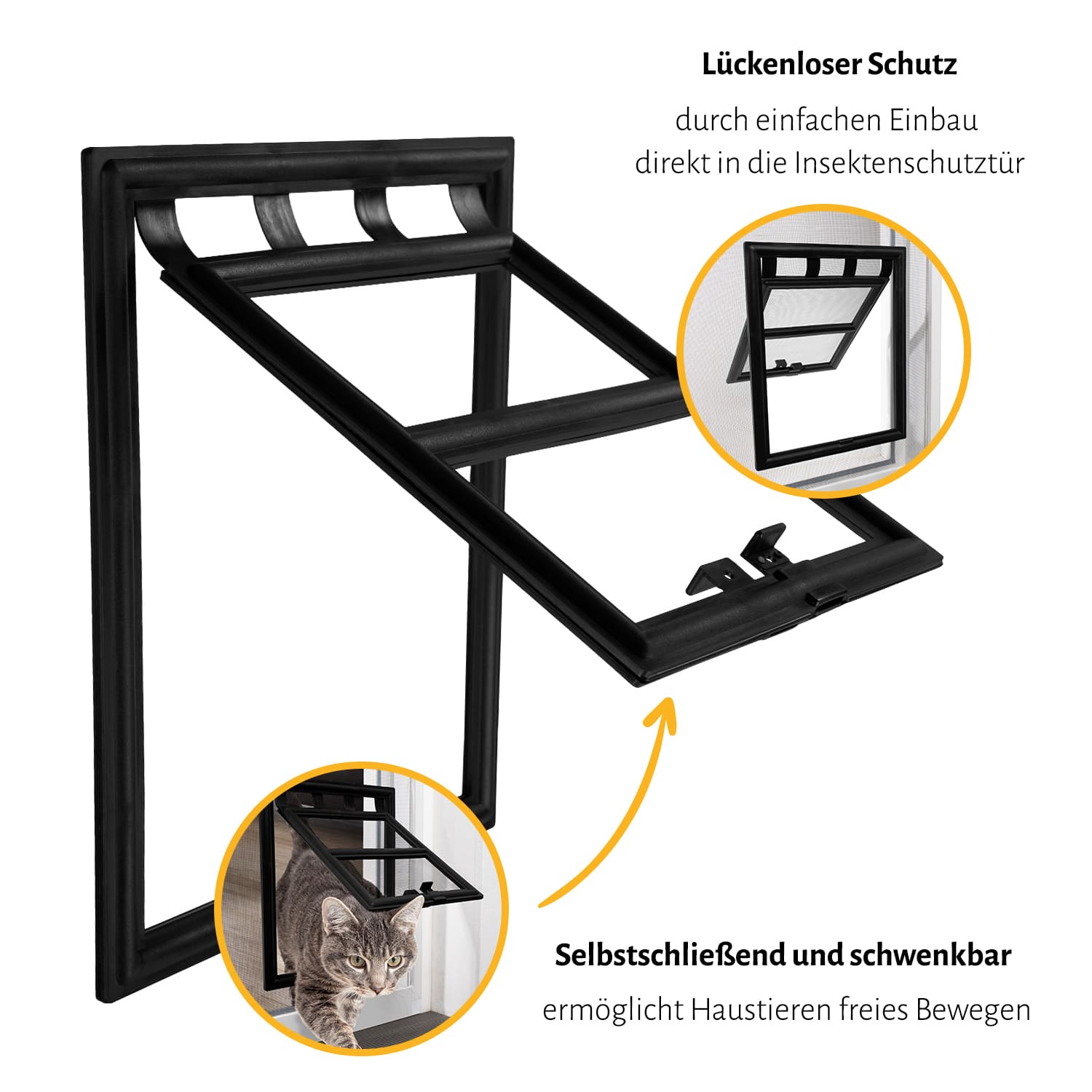 Lückenloser Schutz

durch einfachen Einbau
direkt in die Insektenschutztür

Selbstschließend und schwenkbar

ermöglicht Haustieren freies Bewegen