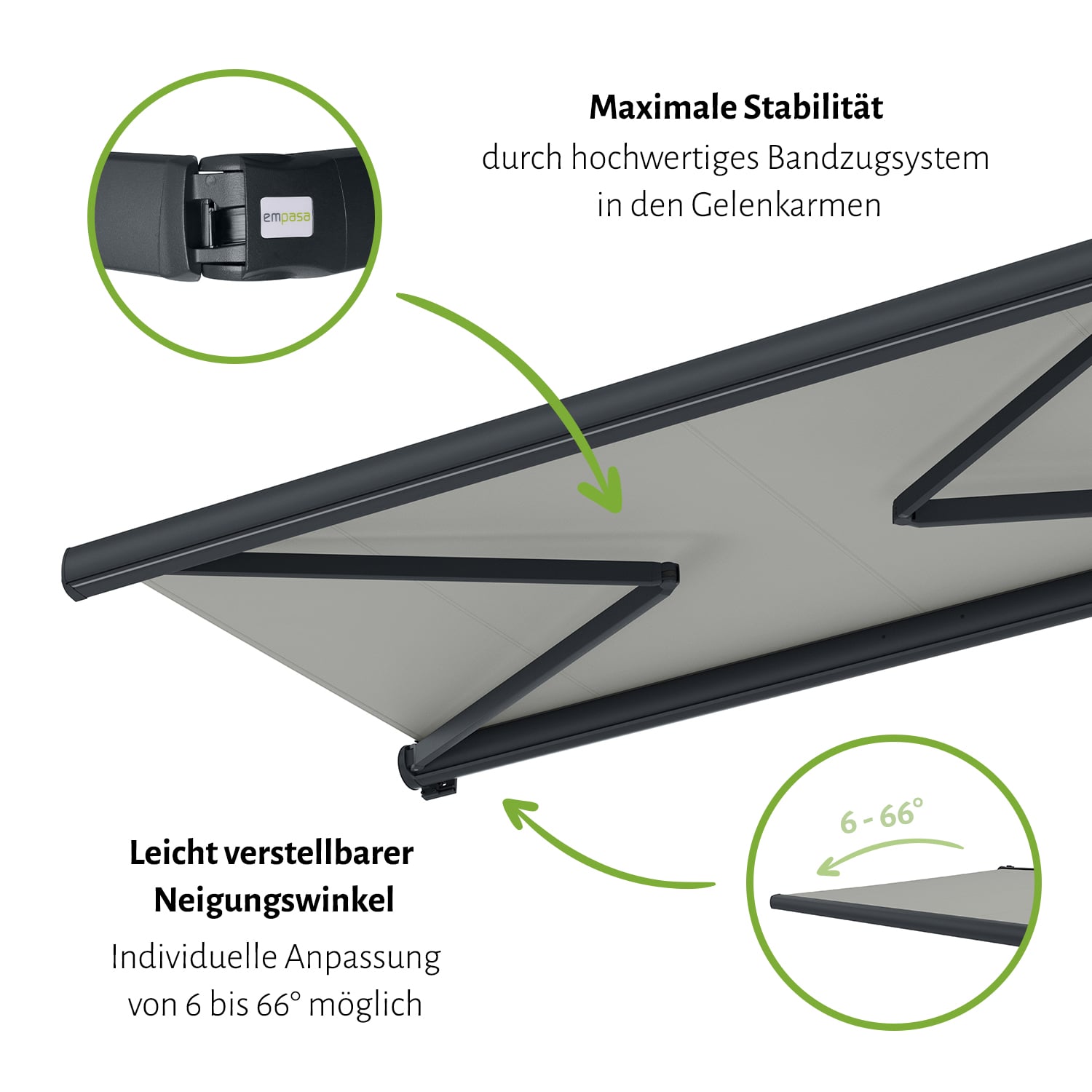 empasa

Maximale Stabilität
durch hochwertiges Bandzugsystem in den Gelenkarmen

Leicht verstellbarer Neigungswinkel
Individuelle Anpassung von 6 bis 66° möglich

6 - 66°