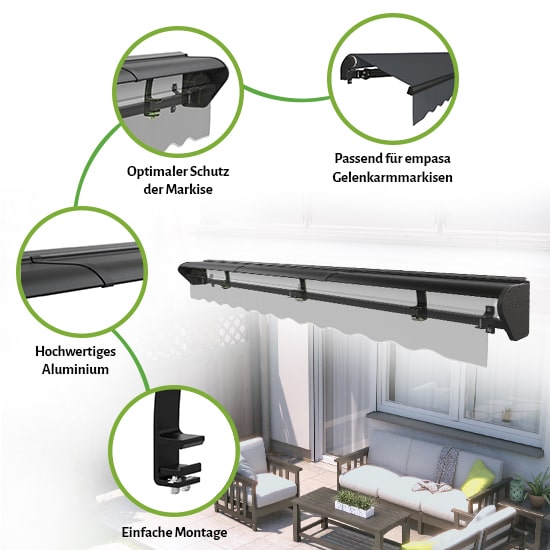 Optimaler Schutz der Markise

Passend für empasa Gelenkarmmarkisen

Hochwertiges Aluminium

Einfache Montage