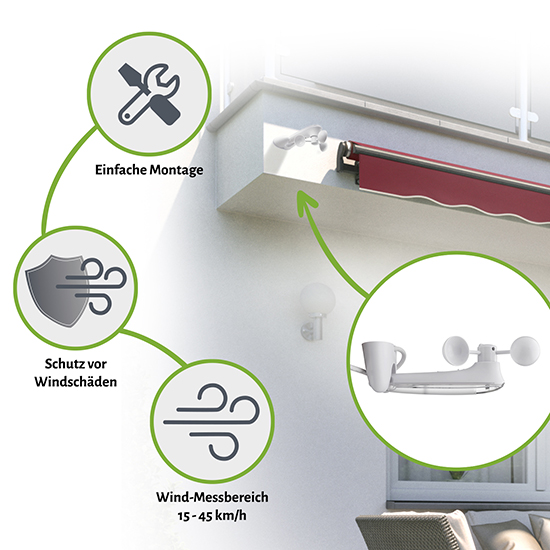 Einfache Montage

Schutz vor Windschäden

Wind-Messbereich 15 - 45 km/h