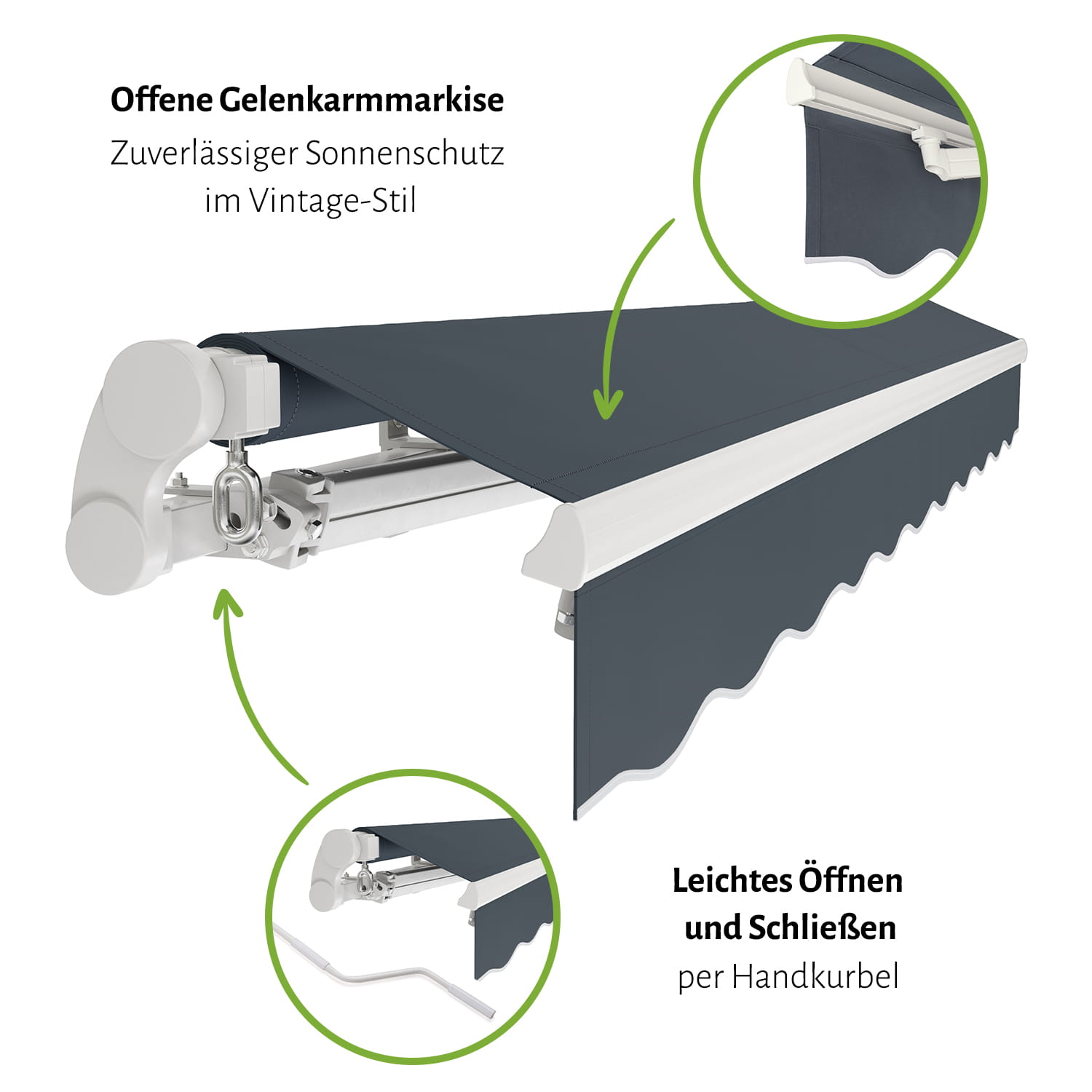 Offene Gelenkarmmarkise

Zuverlässiger Sonnenschutz im Vintage-Stil

Leichtes Öffnen und Schließen

per Handkurbel